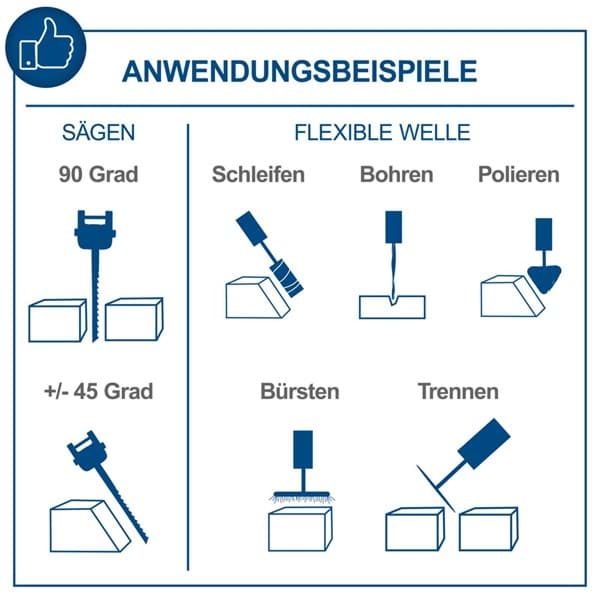 ANWENDUNGSBEISPIELE

SÄGEN

90 Grad

+/- 45 Grad

FLEXIBLE WELLE

Schleifen

Bohren

Polieren

Bürsten

Trennen